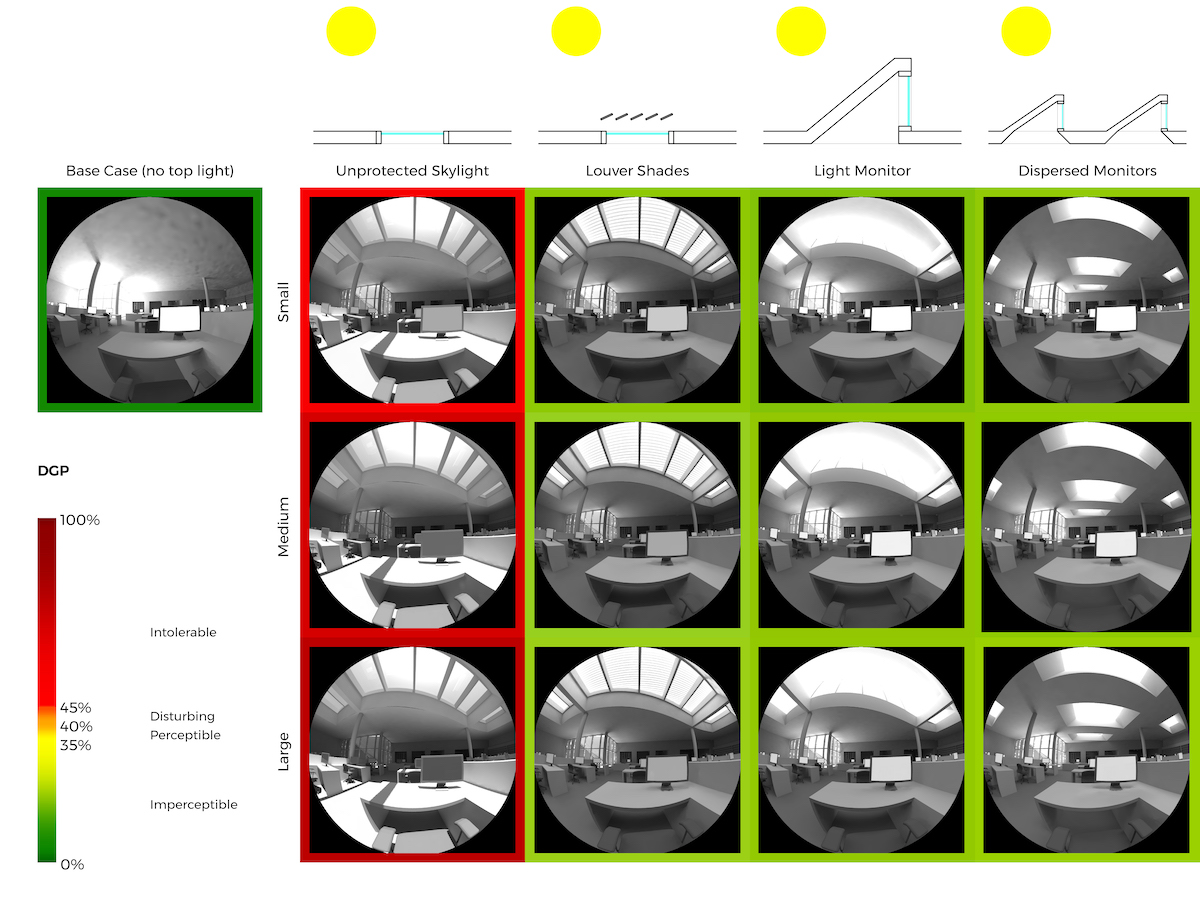 Base Case (no top light)

Unprotected Skylight

Louver Shades

Light Monitor

Dispersed Monitors

Small

Medium

Large

DGP

100%

Intolerable

45%
40%
35%

Disturbing
Perceptible

Imperceptible

0%